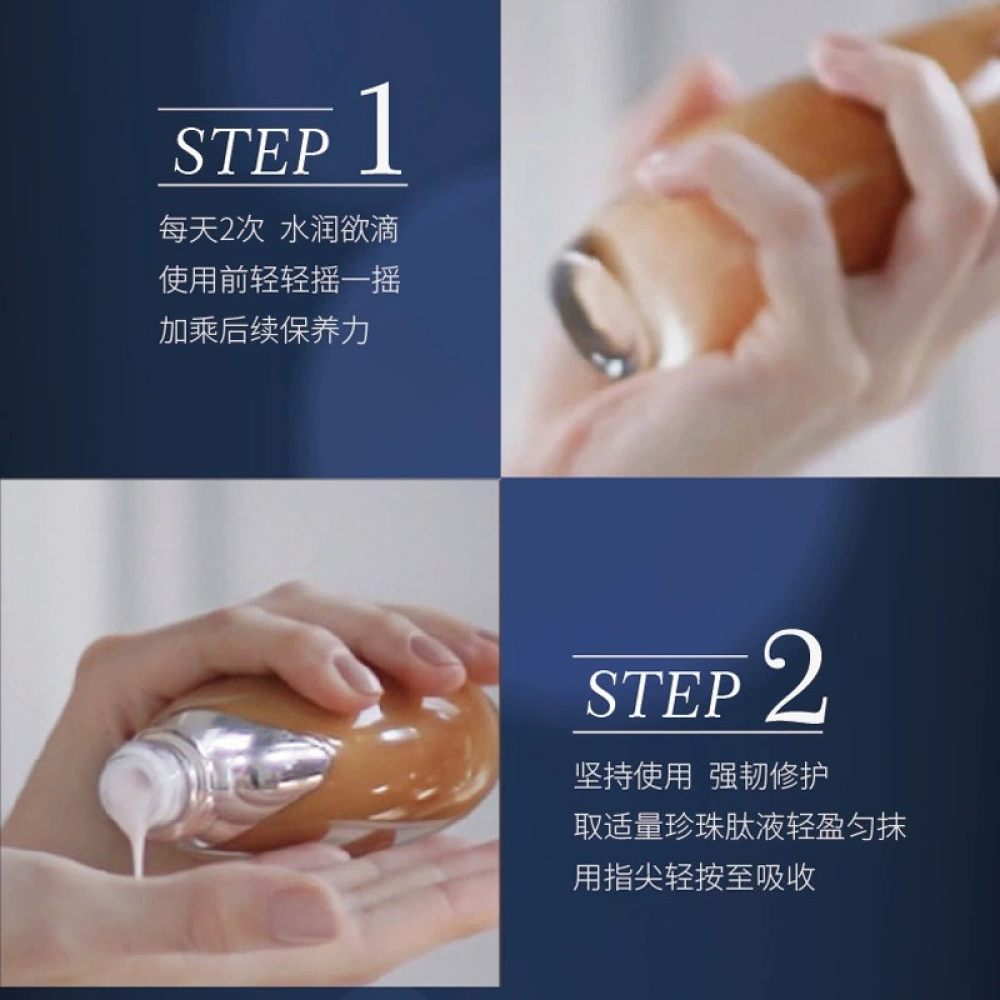 STEP 1

每天2次 水润欲滴
使用前轻轻摇一摇
加乘后续保养力

STEP 2

坚持使用 强韧修护
取适量珍珠肽液轻盈匀抹
用指尖轻按至吸收