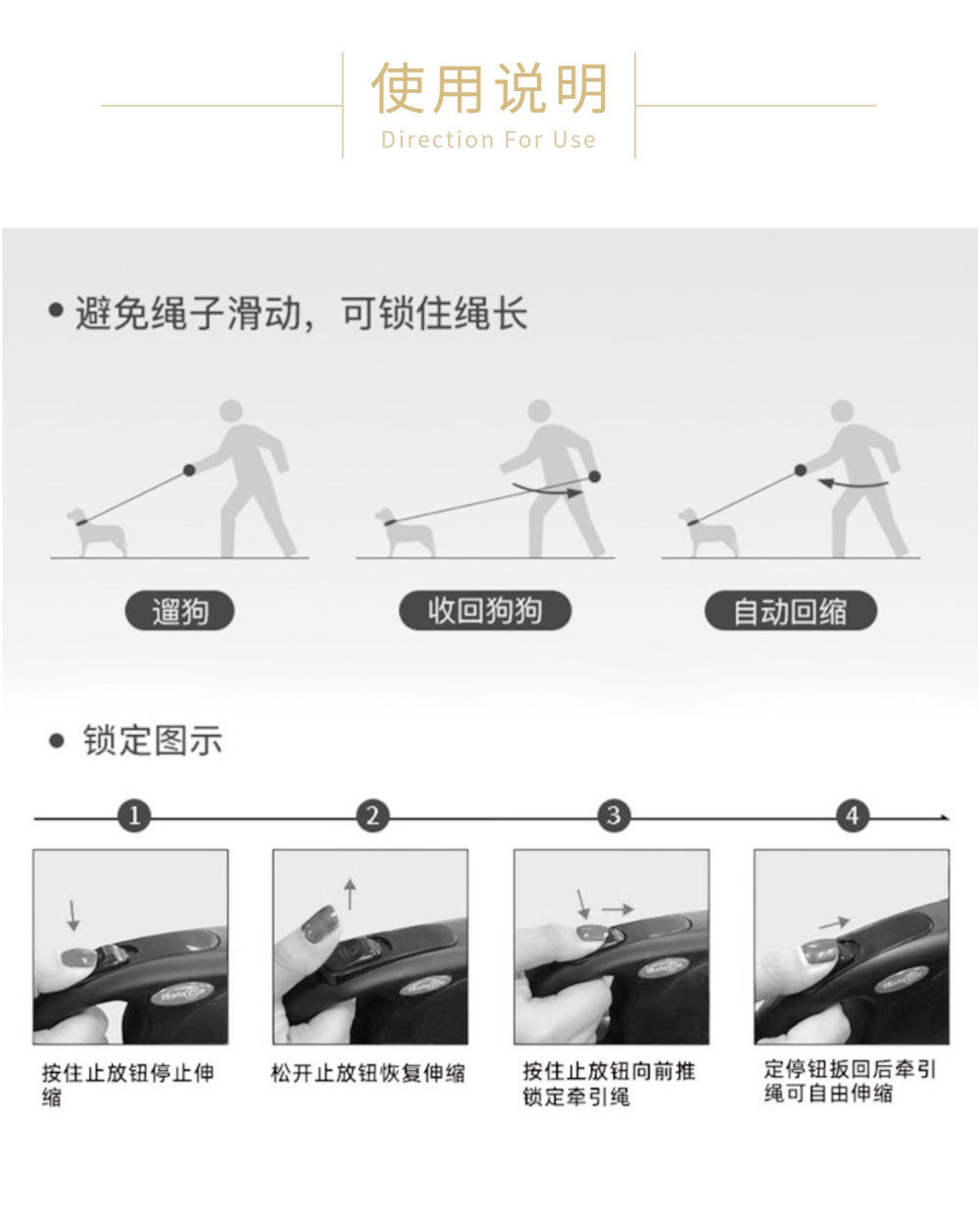 使用说明
Direction For Use

• 避免绳子滑动，可锁住绳长

遛狗

收回狗狗

自动回缩

• 锁定图示

1

2

3

4

按住止放钮停止伸缩

松开止放钮恢复伸缩

按住止放钮向前推锁定牵引绳

定停钮扳回后牵引绳可自由伸缩