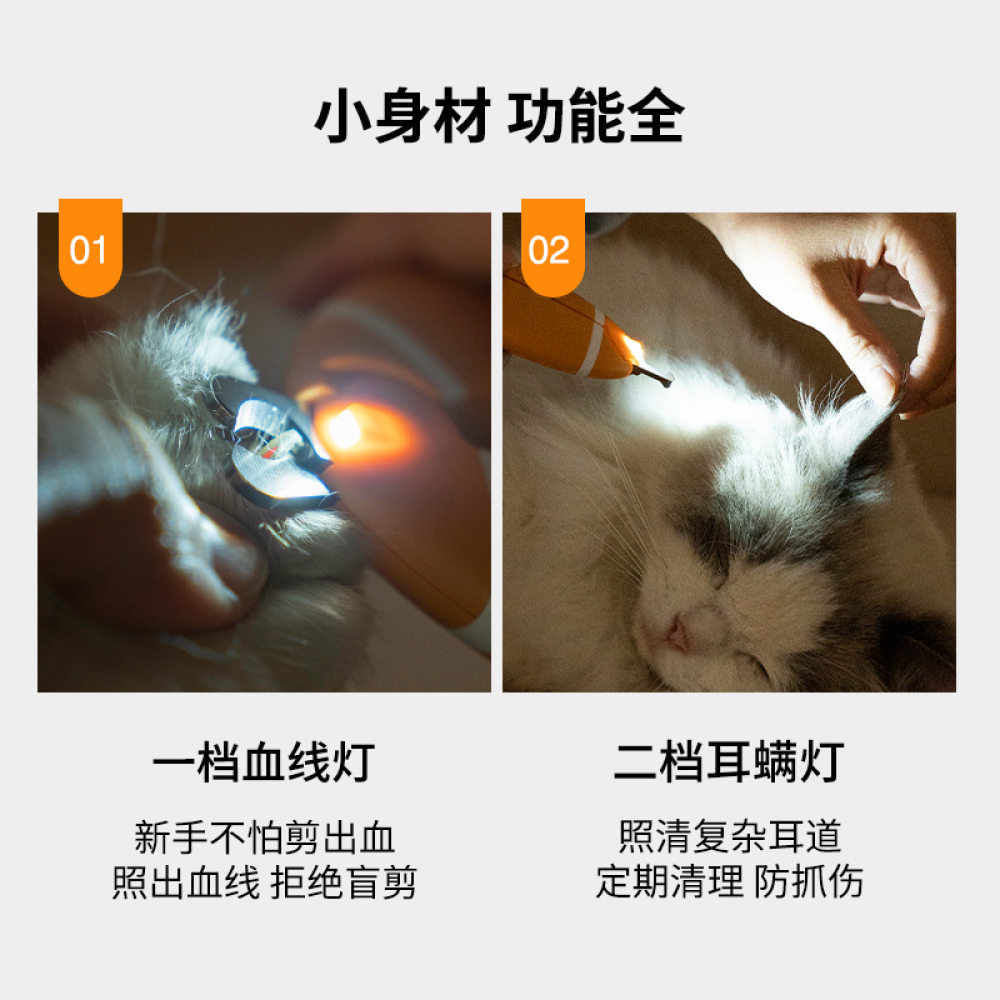 小身材 功能全

01

一档血线灯

新手不怕剪出血
照出血线 拒绝盲剪

02

二档耳螨灯

照清复杂耳道
定期清理 防抓伤