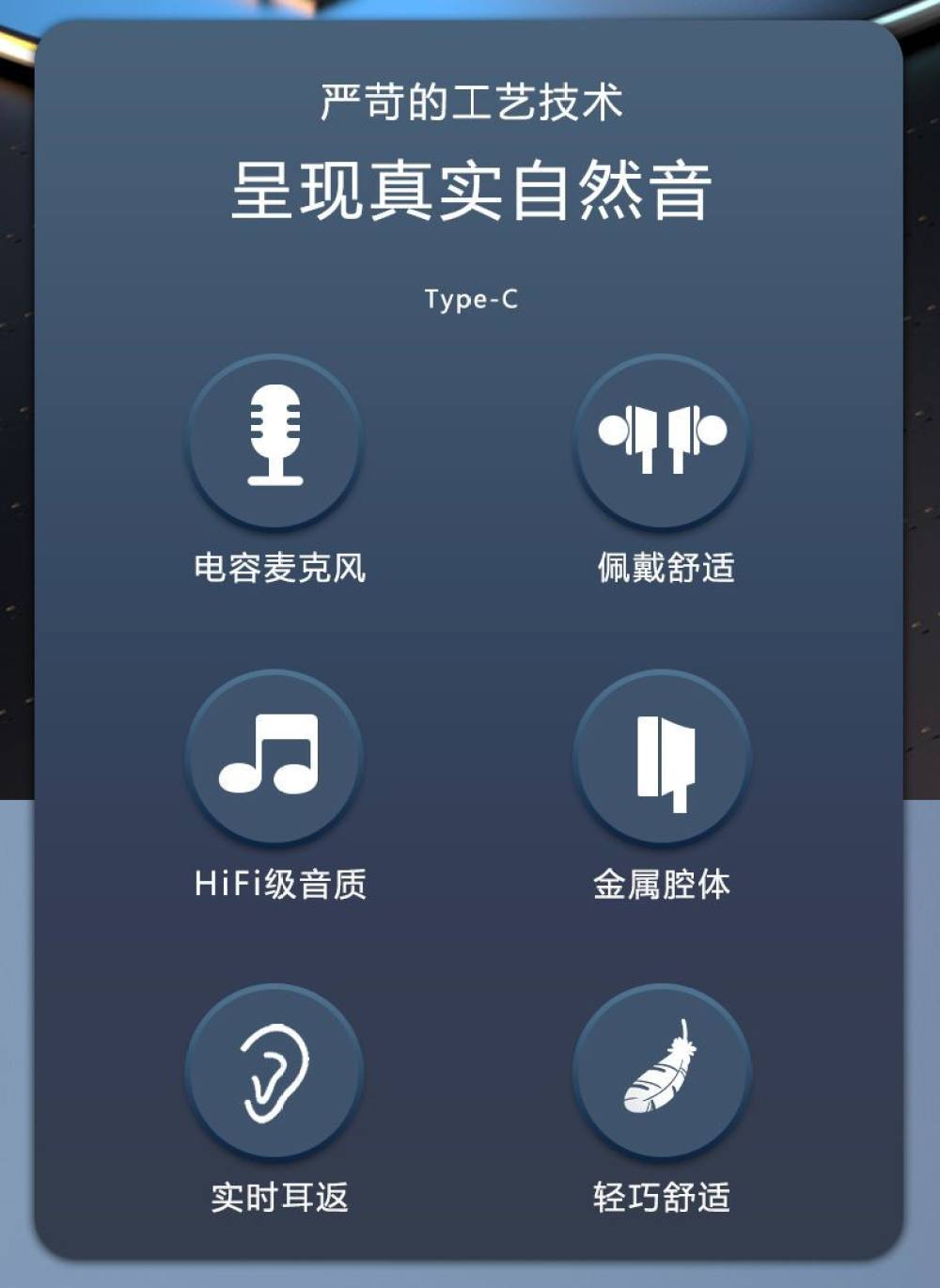 严苛的工艺技术

呈现真实自然音

Type-C

电容麦克风

佩戴舒适

HiFi级音质

金属腔体

实时耳返

轻巧舒适