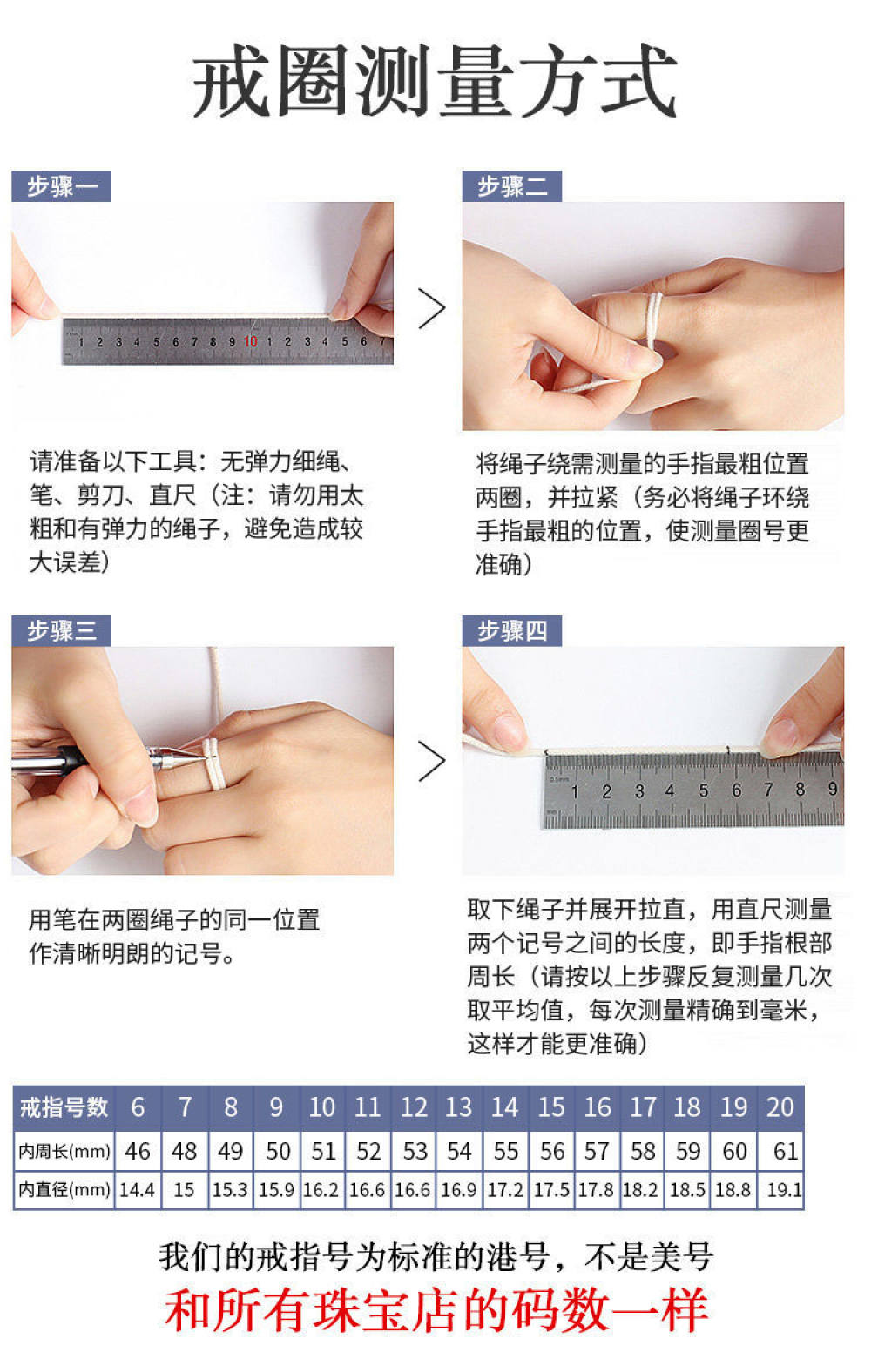 戒圈测量方式

步骤一

1 2 3 4 5 6 7 8 9 10 1 2 3 4 5 6 7

请准备以下工具：无弹力细绳、笔、剪刀、直尺（注：请勿用太粗和有弹力的绳子，避免造成较大误差）

步骤二

将绳子绕需测量的手指最粗位置两圈，并拉紧（务必将绳子环绕手指最粗的位置，使测量圈号更准确）

步骤三

用笔在两圈绳子的同一位置作清晰明朗的记号。

步骤四

1 2 3 4 5 6 7 8 9

取下绳子并展开拉直，用直尺测量两个记号之间的长度，即手指根部周长（请按以上步骤反复测量几次取平均值，每次测量精确到毫米，这样才能更准确）

| 戒指号数 | 6 | 7 | 8 | 9 | 10 | 11 | 12 | 13 | 14 | 15 | 16 | 17 | 18 | 19 | 20 |
|---|---|---|---|---|---|---|---|---|---|---|---|---|---|---|---|
| 内周长(mm) | 46 | 48 | 49 | 50 | 51 | 52 | 53 | 54 | 55 | 56 | 57 | 58 | 59 | 60 | 61 |
| 内直径(mm) | 14.4 | 15 | 15.3 | 15.9 | 16.2 | 16.6 | 16.6 | 16.9 | 17.2 | 17.5 | 17.8 | 18.2 | 18.5 | 18.8 | 19.1 |

我们的戒指号为标准的港号，不是美号
和所有珠宝店的码数一样