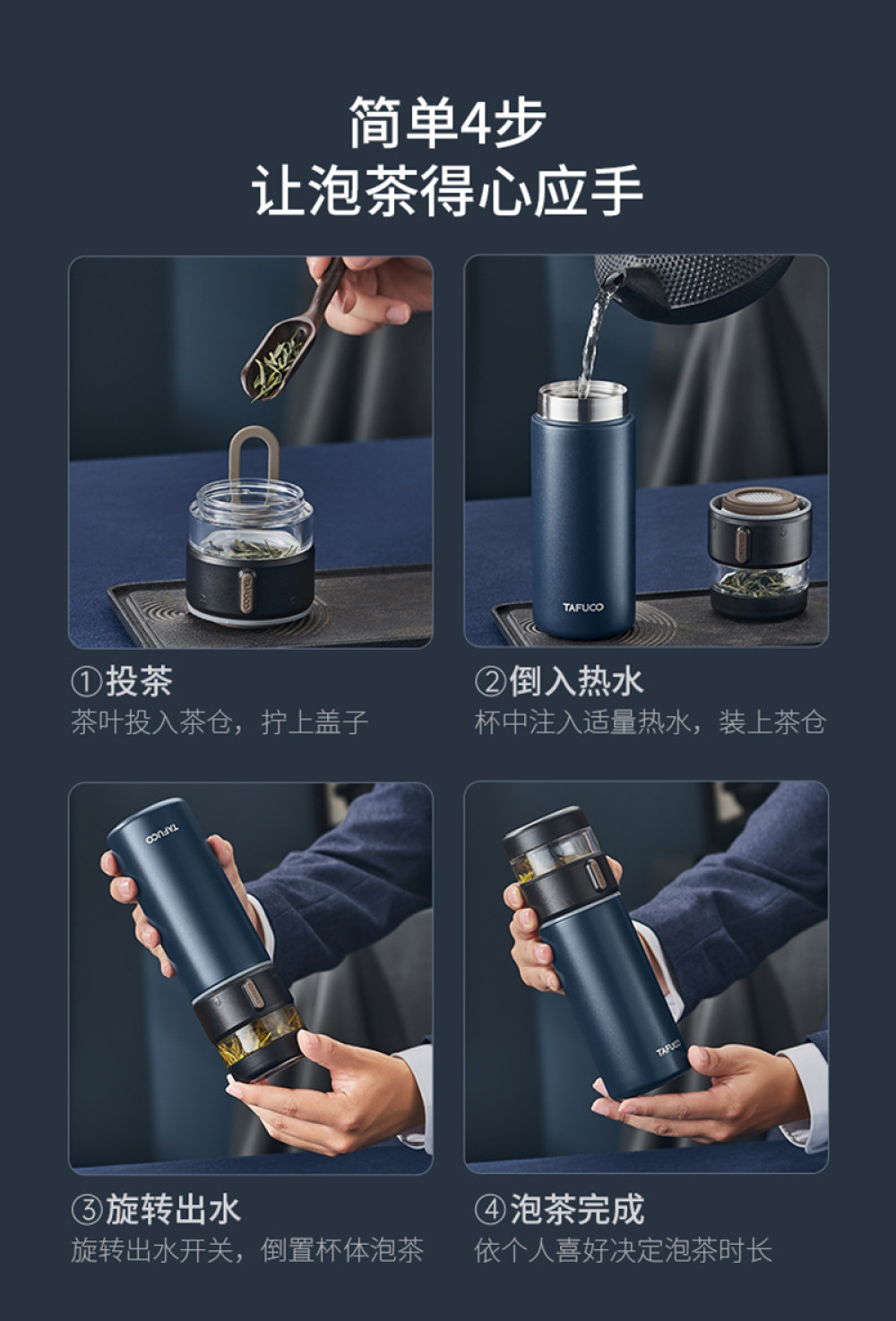 简单4步
让泡茶得心应手

TAFUCO

①投茶
茶叶投入茶仓，拧上盖子

②倒入热水
杯中注入适量热水，装上茶仓

TAFUCO

TAFUCO

③旋转出水
旋转出水开关，倒置杯体泡茶

④泡茶完成
依个人喜好决定泡茶时长