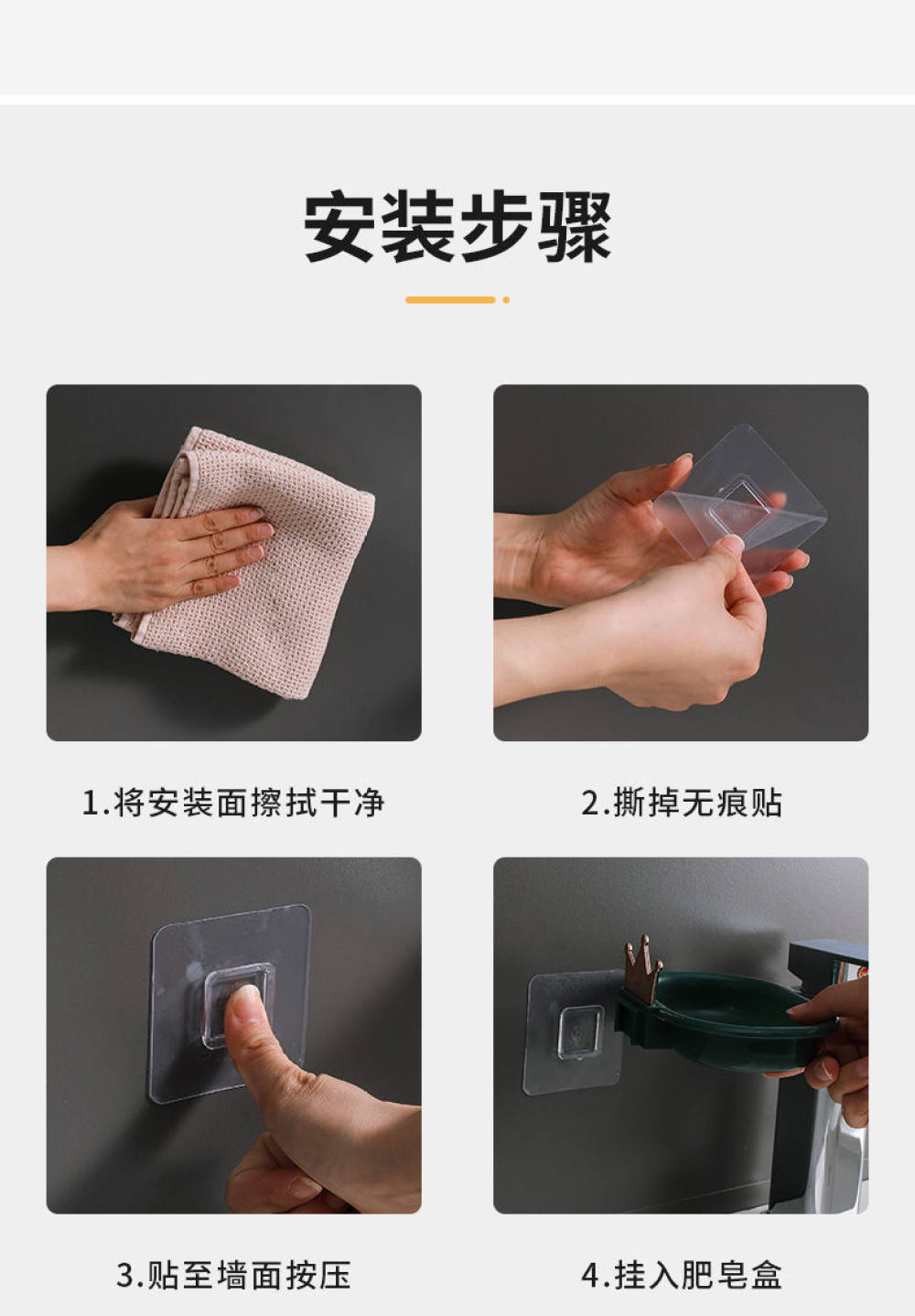 安装步骤

1.将安装面擦拭干净

2.撕掉无痕贴

3.贴至墙面按压

4.挂入肥皂盒