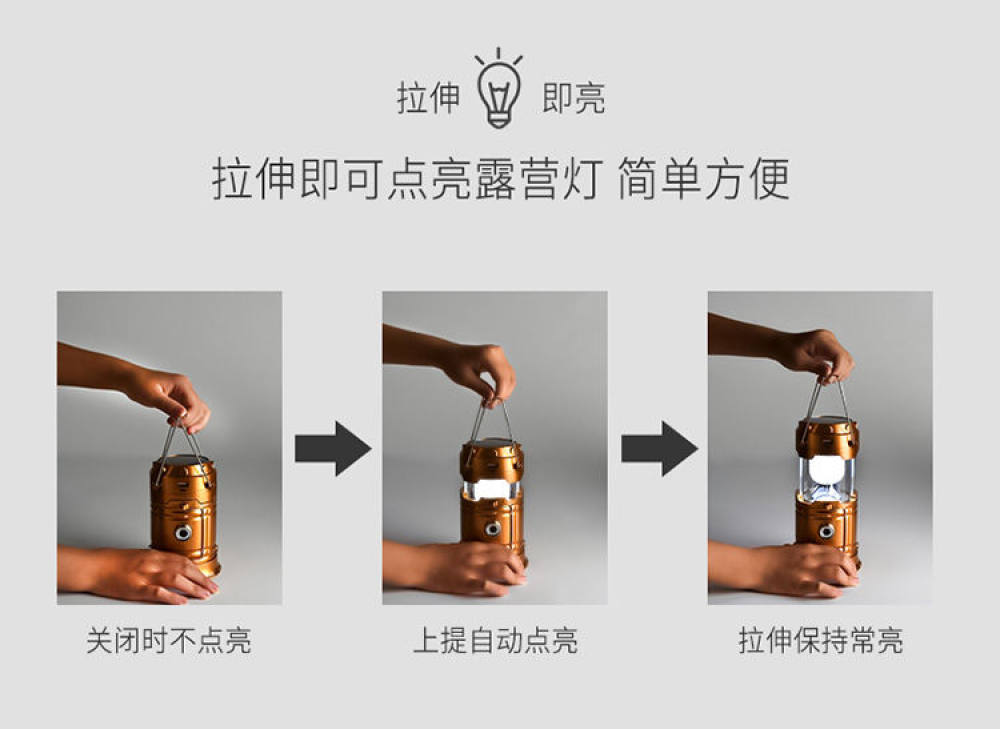 拉伸 即亮

拉伸即可点亮露营灯 简单方便

关闭时不点亮

上提自动点亮

拉伸保持常亮