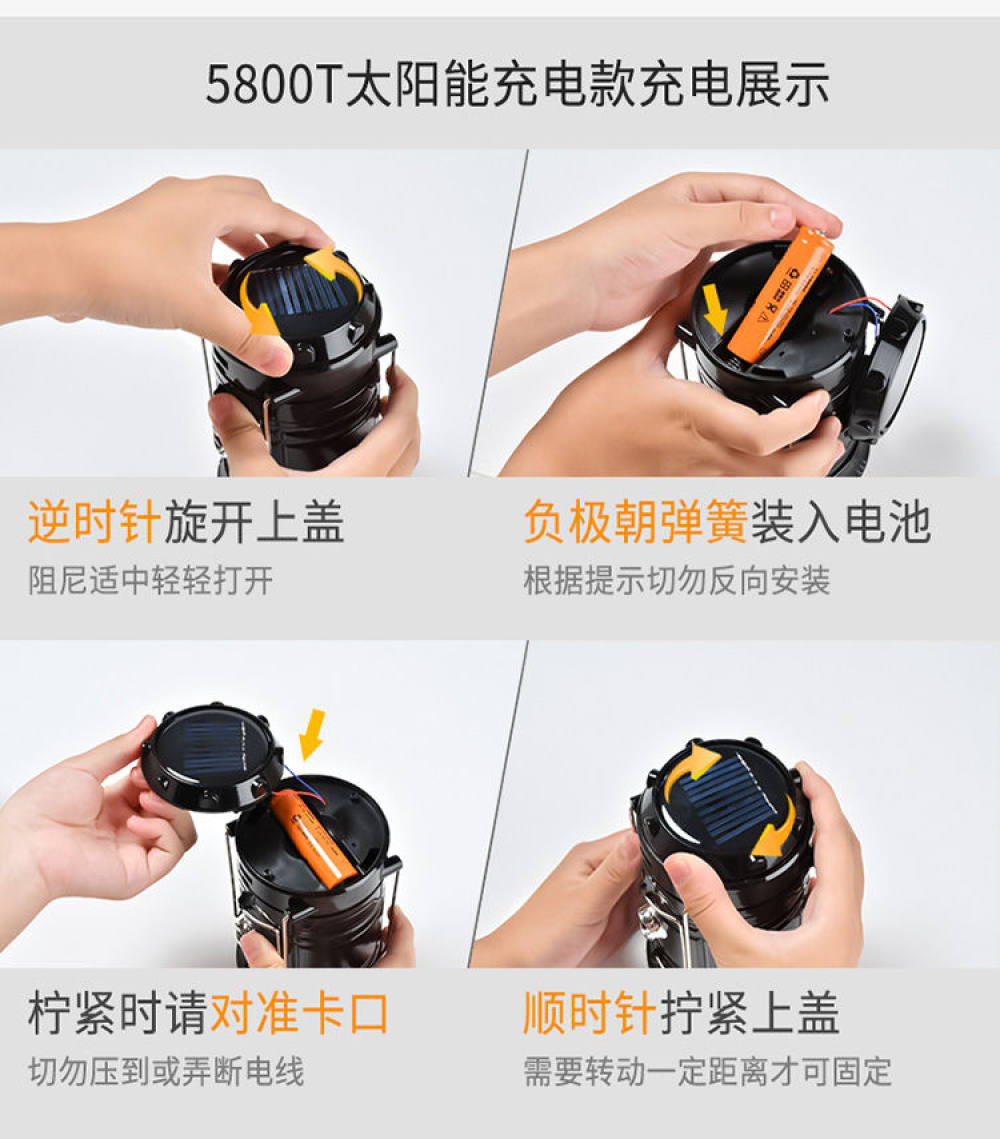 5800T太阳能充电款充电展示

逆时针旋开上盖
阻尼适中轻轻打开

负极朝弹簧装入电池
根据提示切勿反向安装

柠紧时请对准卡口
切勿压到或弄断电线

顺时针拧紧上盖
需要转动一定距离才可固定