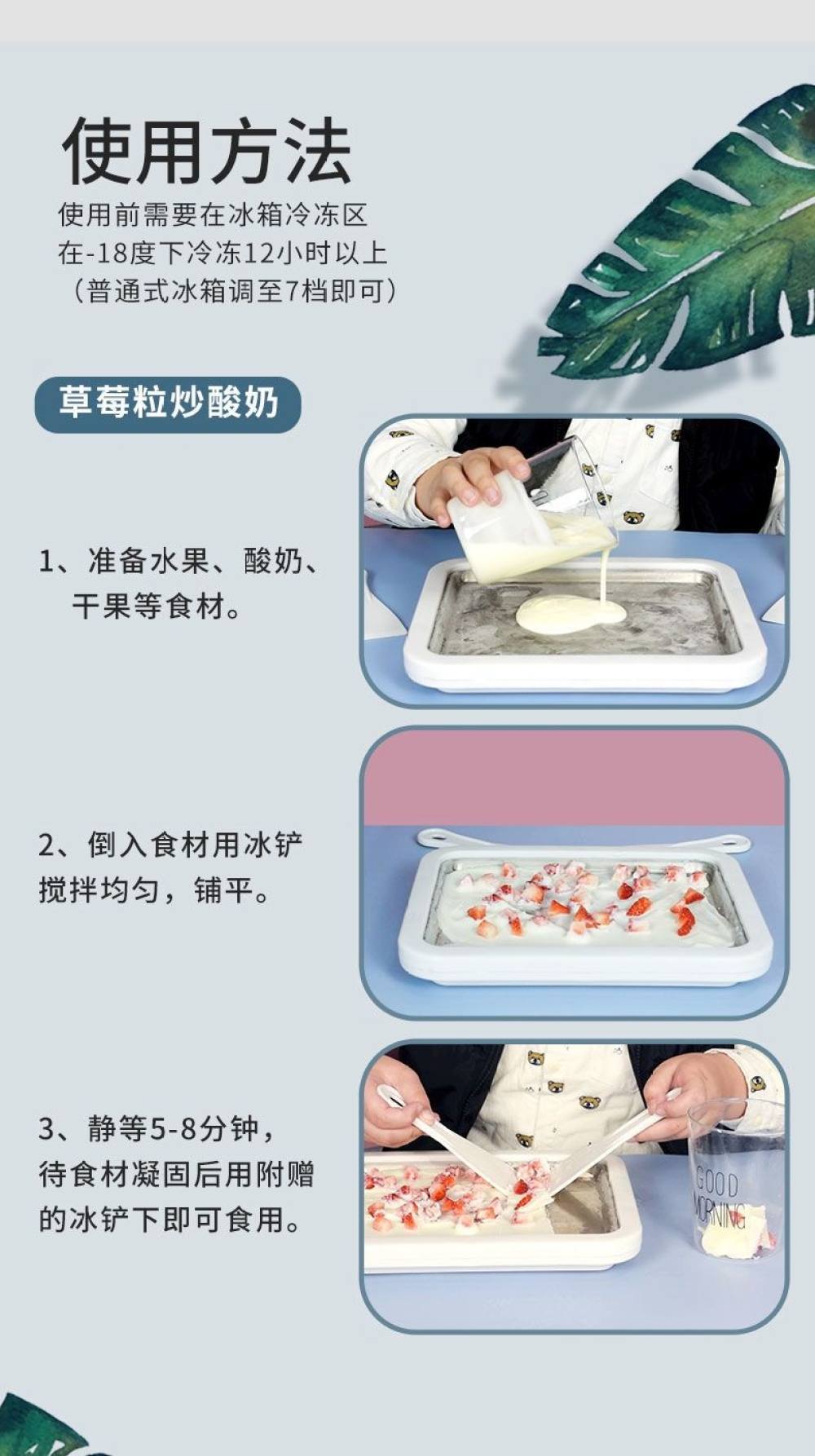 使用方法

使用前需要在冰箱冷冻区
在-18度下冷冻12小时以上
（普通式冰箱调至7档即可）

草莓粒炒酸奶

1、准备水果、酸奶、干果等食材。

2、倒入食材用冰铲搅拌均匀，铺平。

3、静等5-8分钟，待食材凝固后用附赠的冰铲下即可食用。

GOOD MORNING