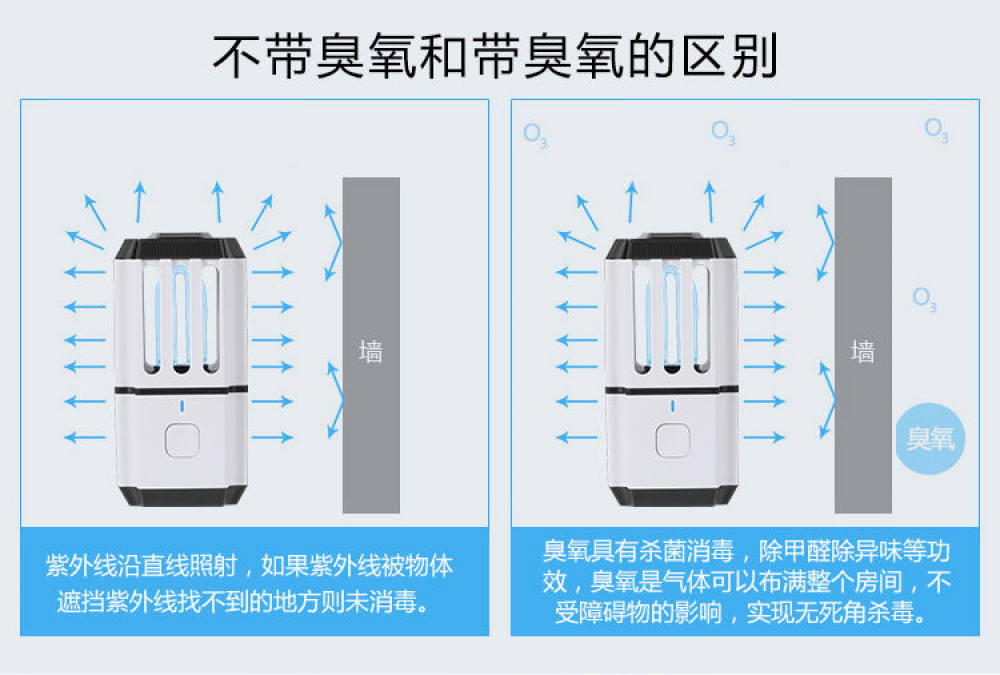 不带臭氧和带臭氧的区别

墙

紫外线沿直线照射，如果紫外线被物体遮挡紫外线找不到的地方则未消毒。

$O_3$ $O_3$ $O_3$

$O_3$

墙

臭氧

臭氧具有杀菌消毒，除甲醛除异味等功效，臭氧是气体可以布满整个房间，不受障碍物的影响，实现无死角杀毒。