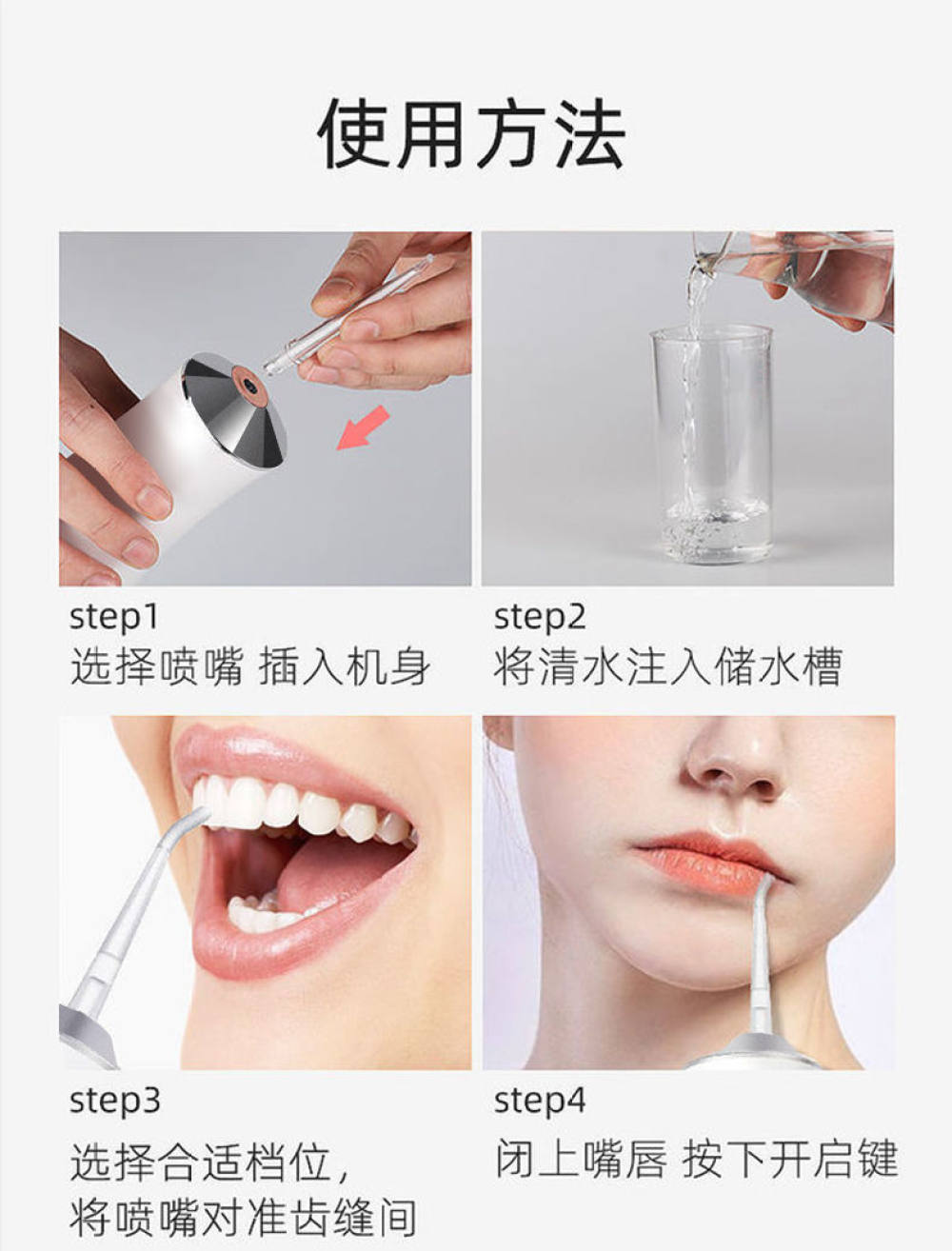 使用方法

step1
选择喷嘴 插入机身

step2
将清水注入储水槽

step3
选择合适档位，
将喷嘴对准齿缝间

step4
闭上嘴唇 按下开启键