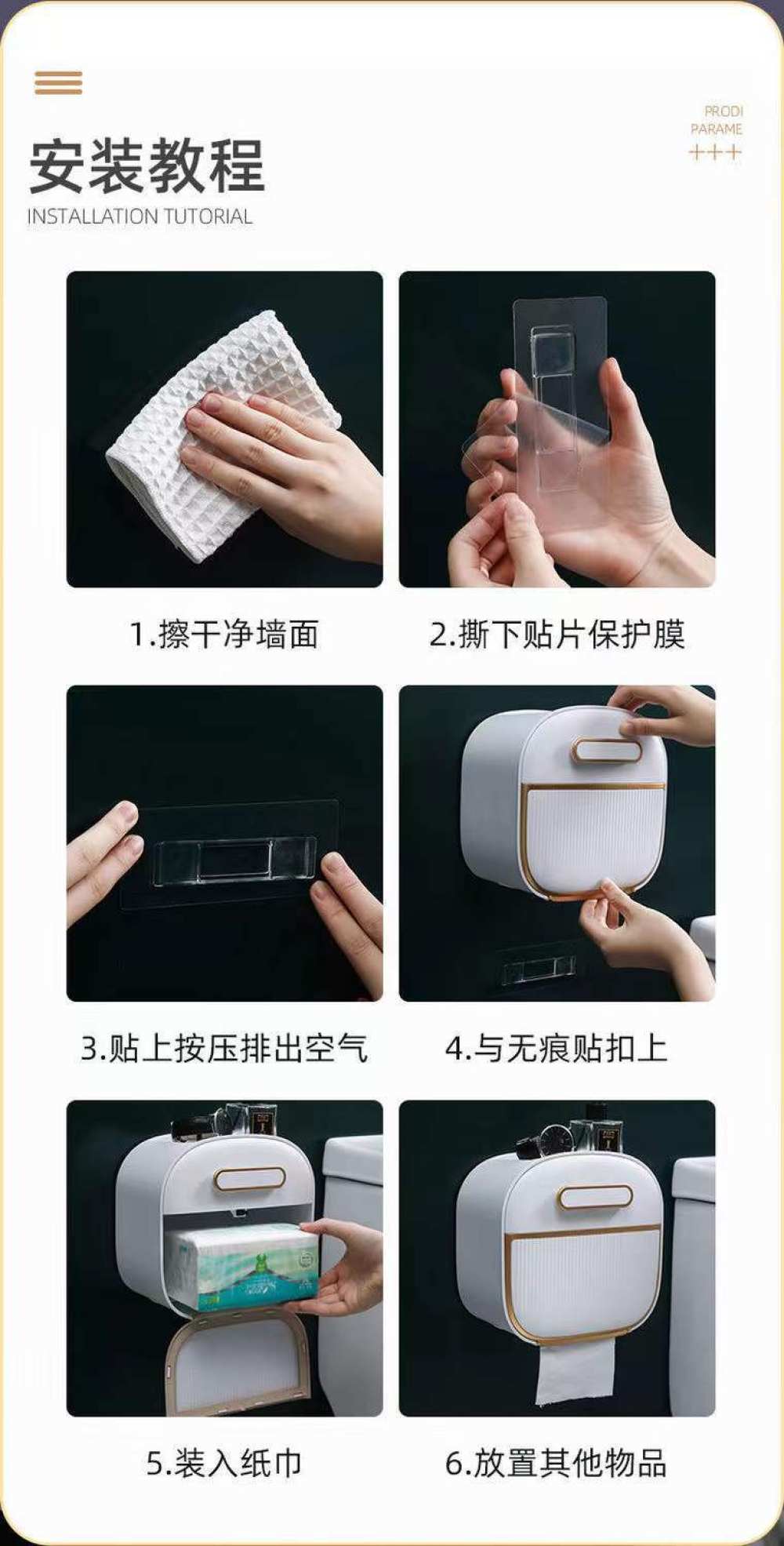 PRODI
PARAME
+++

安装教程
INSTALLATION TUTORIAL

1.擦干净墙面

2.撕下贴片保护膜

3.贴上按压排出空气

4.与无痕贴扣上

5.装入纸巾

6.放置其他物品