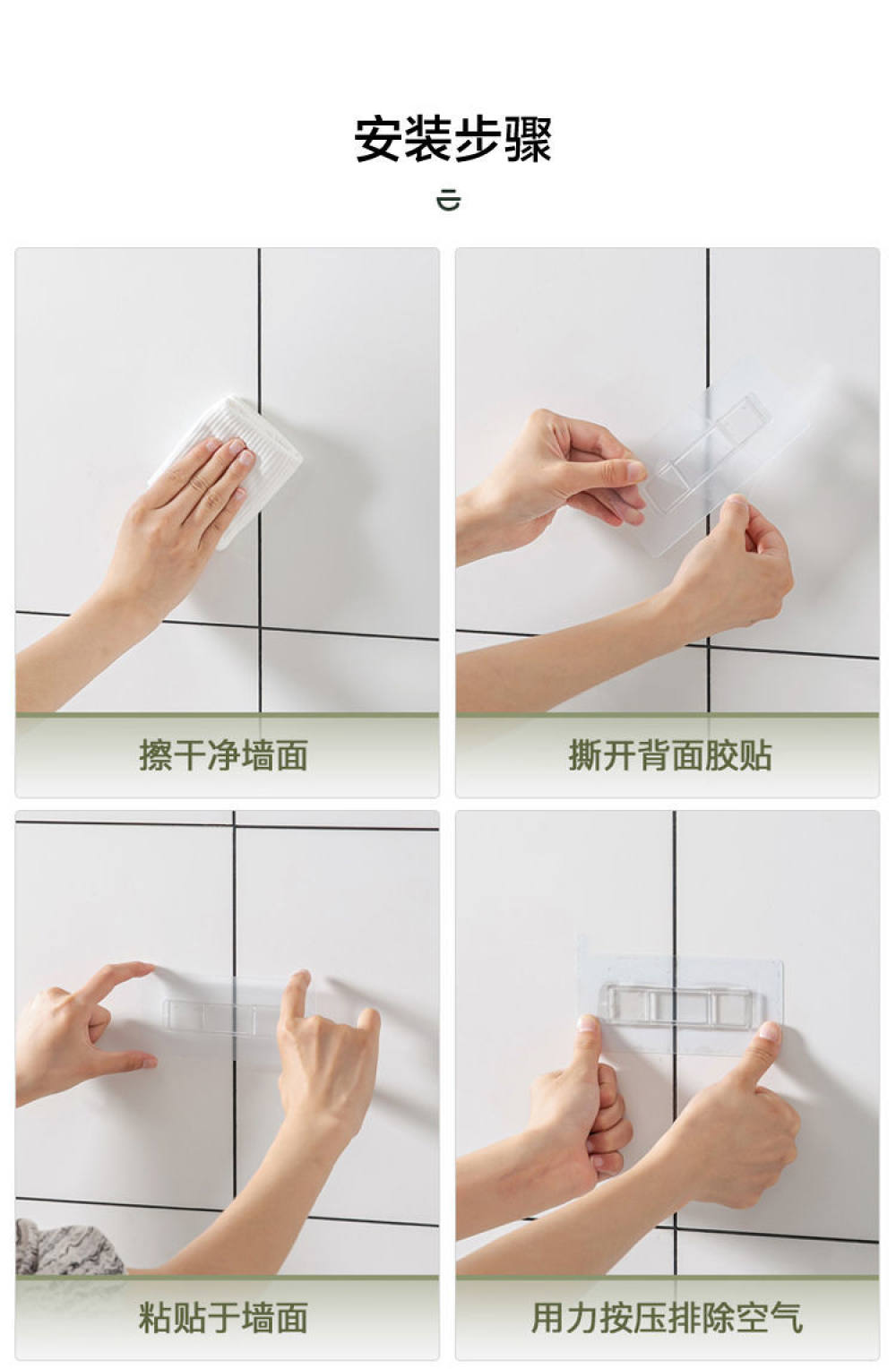 安装步骤

擦干净墙面

撕开背面胶贴

粘贴于墙面

用力按压排除空气