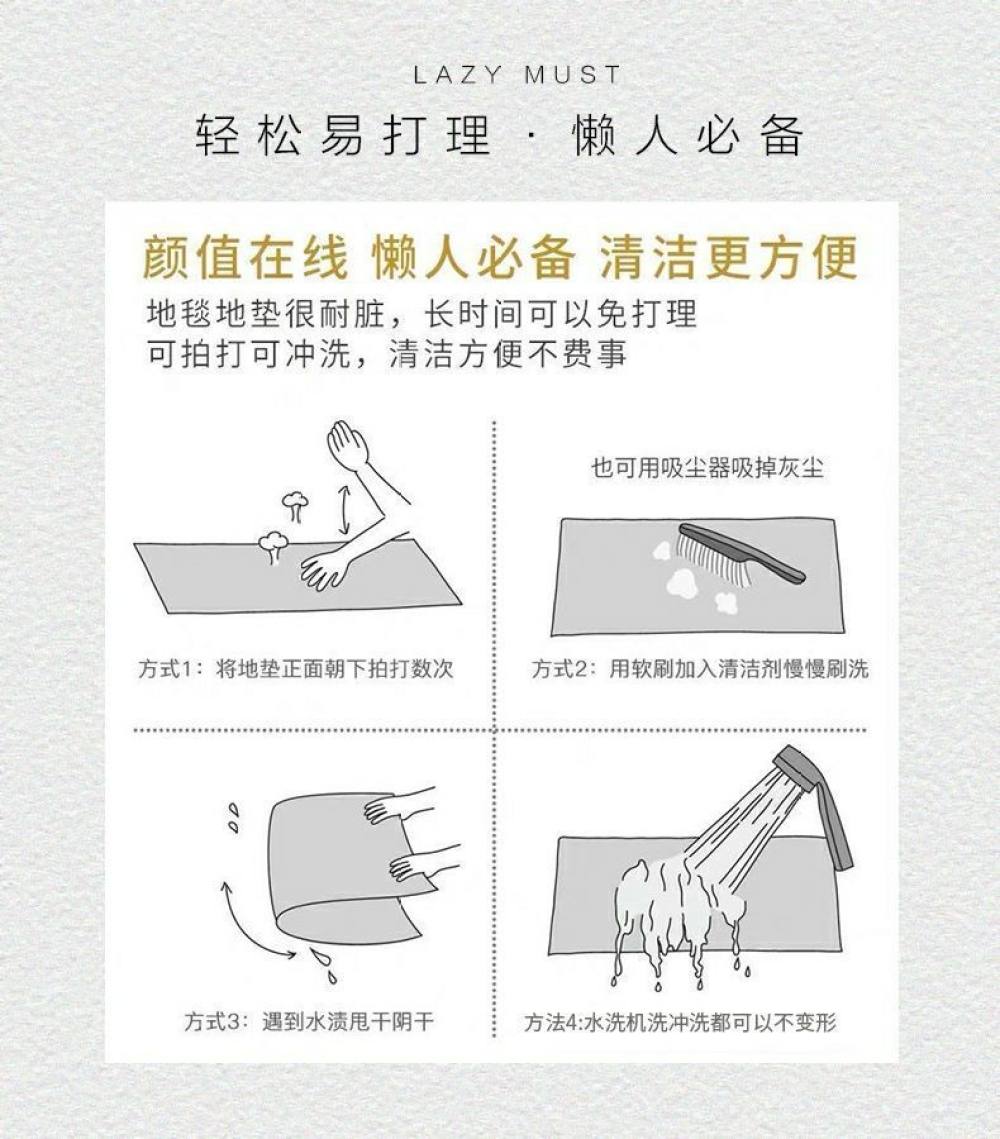 LAZY MUST

轻松易打理 · 懒人必备

颜值在线 懒人必备 清洁更方便

地毯地垫很耐脏，长时间可以免打理
可拍打可冲洗，清洁方便不费事

方式1：将地垫正面朝下拍打数次

也可用吸尘器吸掉灰尘

方式2：用软刷加入清洁剂慢慢刷洗

方式3：遇到水渍甩干阴干

方法4:水洗机洗冲洗都可以不变形